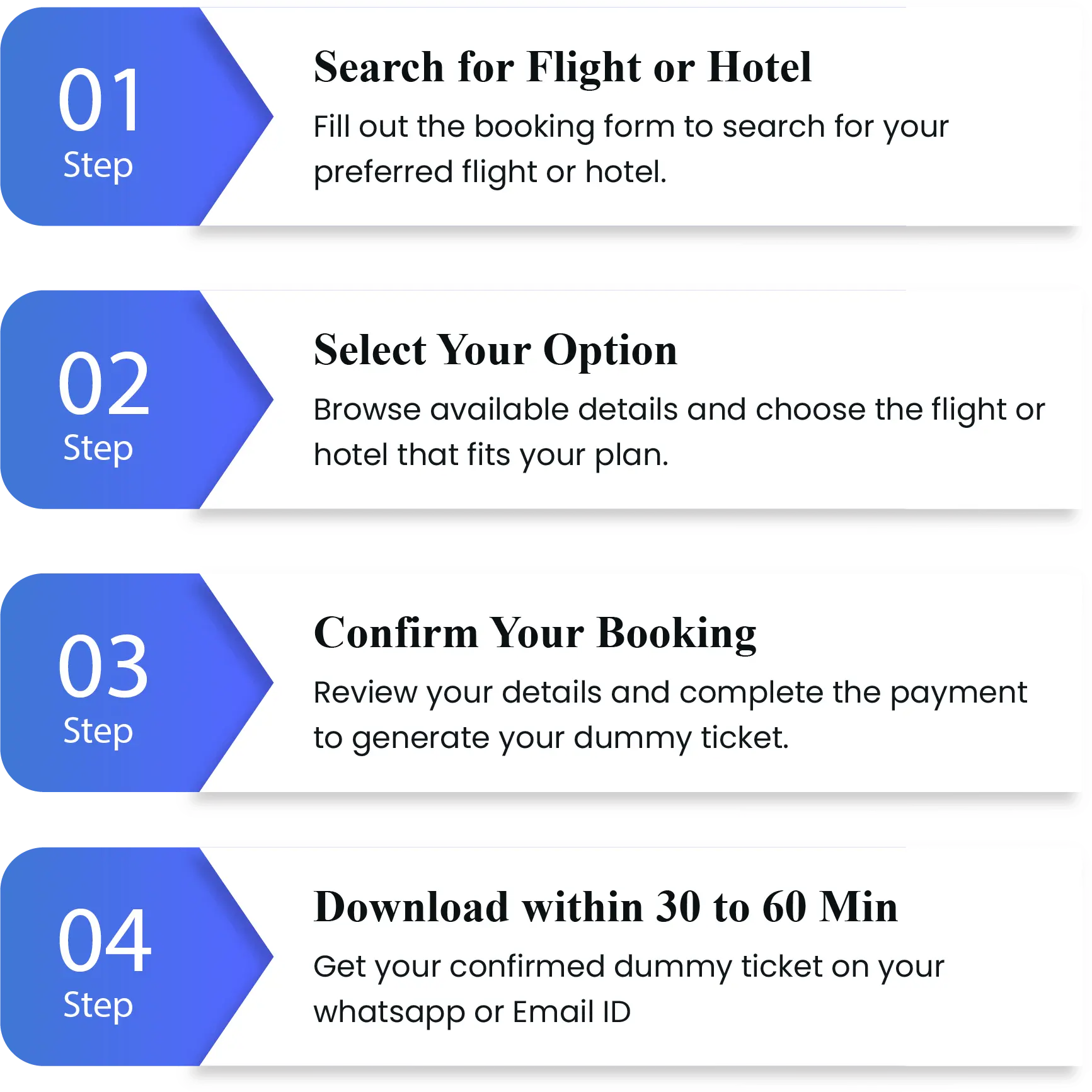 01
Step

Search for Flight or Hotel

Fill out the booking form to search for your preferred flight or hotel.

02
Step

Select Your Option

Browse available details and choose the flight or hotel that fits your plan.

03
Step

Confirm Your Booking

Review your details and complete the payment to generate your dummy ticket.

04
Step

Download within 30 to 60 Min

Get your confirmed dummy ticket on your whatsapp or Email ID